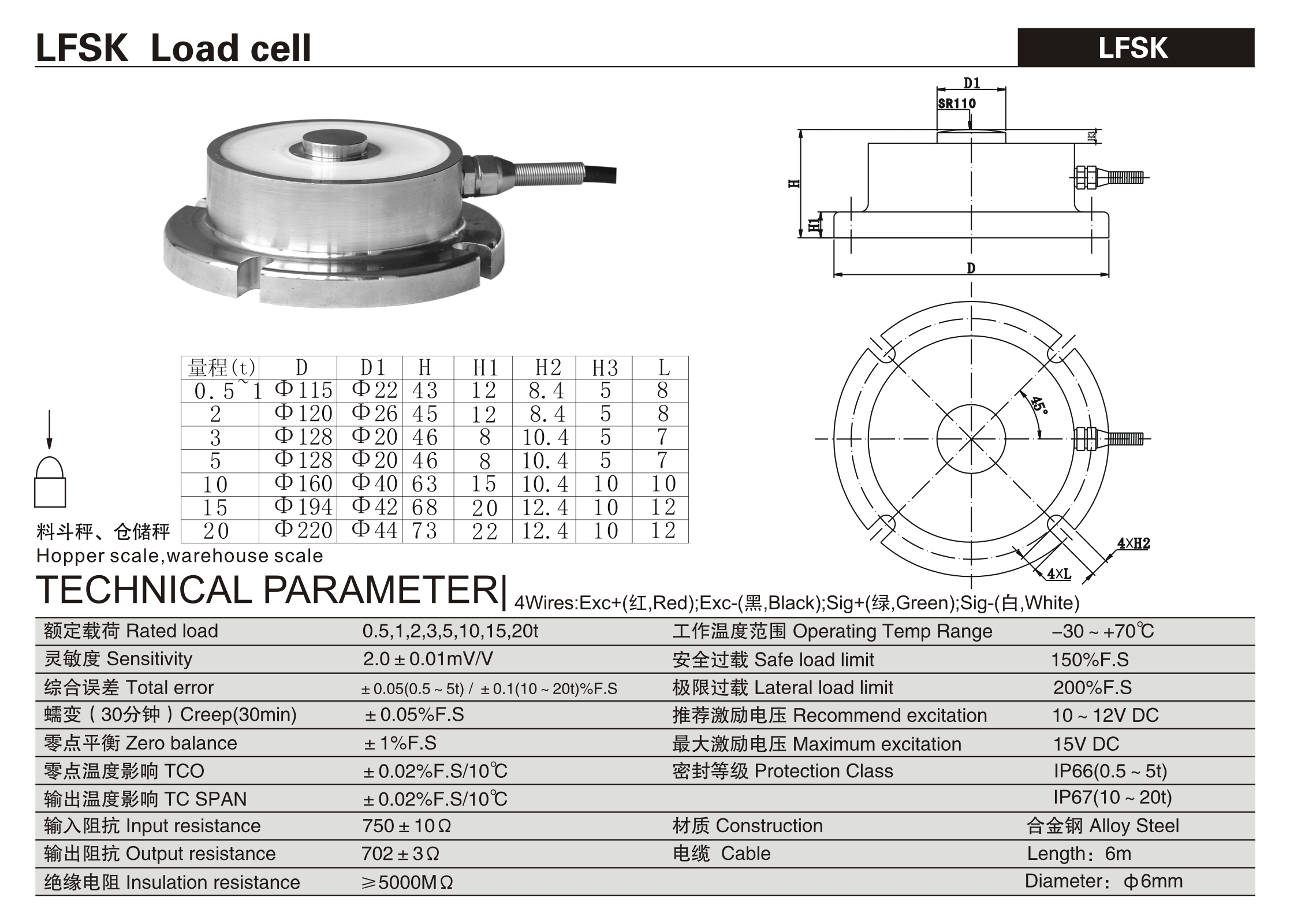 LFSK Load cell

LFSK

D1
SR110
H3
H
H1
D
45°
4×H2
4×L

| 量程(t) | D | D1 | H | H1 | H2 | H3 | L |
|---|---|---|---|---|---|---|---|
| 0.5~1 | Φ115 | Φ22 | 43 | 12 | 8.4 | 5 | 8 |
| 2 | Φ120 | Φ26 | 45 | 12 | 8.4 | 5 | 8 |
| 3 | Φ128 | Φ20 | 46 | 8 | 10.4 | 5 | 7 |
| 5 | Φ128 | Φ20 | 46 | 8 | 10.4 | 5 | 7 |
| 10 | Φ160 | Φ40 | 63 | 15 | 10.4 | 10 | 10 |
| 15 | Φ194 | Φ42 | 68 | 20 | 12.4 | 10 | 12 |
| 20 | Φ220 | Φ44 | 73 | 22 | 12.4 | 10 | 12 |

料斗秤、仓储秤
Hopper scale,warehouse scale

TECHNICAL PARAMETER 4Wires:Exc+(红,Red);Exc-(黑,Black);Sig+(绿,Green);Sig-(白,White)

| | | | |
|---|---|---|---|
| 额定载荷 Rated load | 0.5,1,2,3,5,10,15,20t | 工作温度范围 Operating Temp Range | –30 ~ +70℃ |
| 灵敏度 Sensitivity | 2.0 ± 0.01mV/V | 安全过载 Safe load limit | 150%F.S |
| 综合误差 Total error | ± 0.05(0.5 ~ 5t) / ± 0.1(10 ~ 20t)%F.S | 极限过载 Lateral load limit | 200%F.S |
| 蠕变（30分钟）Creep(30min) | ± 0.05%F.S | 推荐激励电压 Recommend excitation | 10 ~ 12V DC |
| 零点平衡 Zero balance | ± 1%F.S | 最大激励电压 Maximum excitation | 15V DC |
| 零点温度影响 TCO | ± 0.02%F.S/10℃ | 密封等级 Protection Class | IP66(0.5 ~ 5t) |
| 输出温度影响 TC SPAN | ± 0.02%F.S/10℃ | | IP67(10 ~ 20t) |
| 输入阻抗 Input resistance | 750 ± 10Ω | 材质 Construction | 合金钢 Alloy Steel |
| 输出阻抗 Output resistance | 702 ± 3Ω | 电缆 Cable | Length：6m |
| 绝缘电阻 Insulation resistance | ≥5000MΩ | | Diameter：φ6mm |