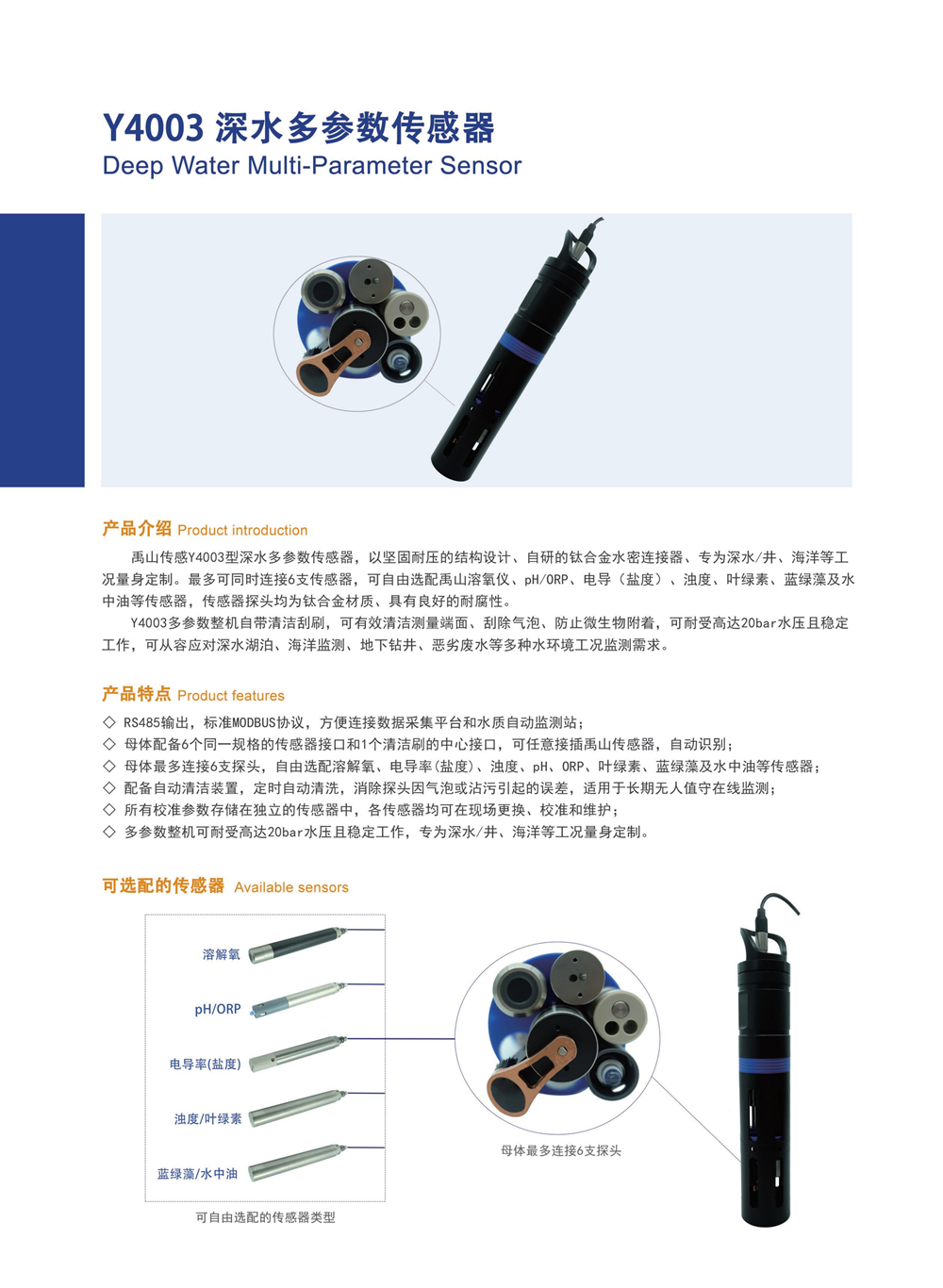 Y4003 深水多参数传感器
Deep Water Multi-Parameter Sensor

产品介绍 Product introduction

禹山传感Y4003型深水多参数传感器，以坚固耐压的结构设计、自研的钛合金水密连接器、专为深水/井、海洋等工况量身定制。最多可同时连接6支传感器，可自由选配禹山溶氧仪、pH/ORP、电导（盐度）、浊度、叶绿素、蓝绿藻及水中油等传感器，传感器探头均为钛合金材质、具有良好的耐腐性。

Y4003多参数整机自带清洁刮刷，可有效清洁测量端面、刮除气泡、防止微生物附着，可耐受高达20bar水压且稳定工作，可从容应对深水湖泊、海洋监测、地下钻井、恶劣废水等多种水环境工况监测需求。

产品特点 Product features

◇ RS485输出，标准MODBUS协议，方便连接数据采集平台和水质自动监测站；
◇ 母体配备6个同一规格的传感器接口和1个清洁刷的中心接口，可任意接插禹山传感器，自动识别；
◇ 母体最多连接6支探头，自由选配溶解氧、电导率(盐度)、浊度、pH、ORP、叶绿素、蓝绿藻及水中油等传感器；
◇ 配备自动清洁装置，定时自动清洗，消除探头因气泡或沾污引起的误差，适用于长期无人值守在线监测；
◇ 所有校准参数存储在独立的传感器中，各传感器均可在现场更换、校准和维护；
◇ 多参数整机可耐受高达20bar水压且稳定工作，专为深水/井、海洋等工况量身定制。

可选配的传感器 Available sensors

溶解氧
pH/ORP
电导率(盐度)
浊度/叶绿素
蓝绿藻/水中油
可自由选配的传感器类型

母体最多连接6支探头